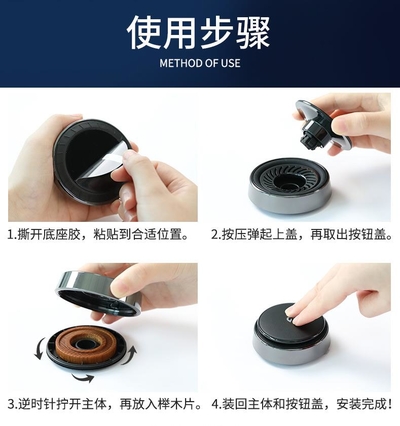 使用步骤
METHOD OF USE

1.撕开底座胶，粘贴到合适位置。

2.按压弹起上盖，再取出按钮盖。

3.逆时针拧开主体，再放入榉木片。

4.装回主体和按钮盖，安装完成！