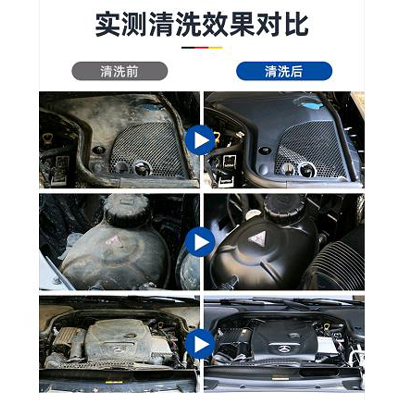 实测清洗效果对比

清洗前

清洗后